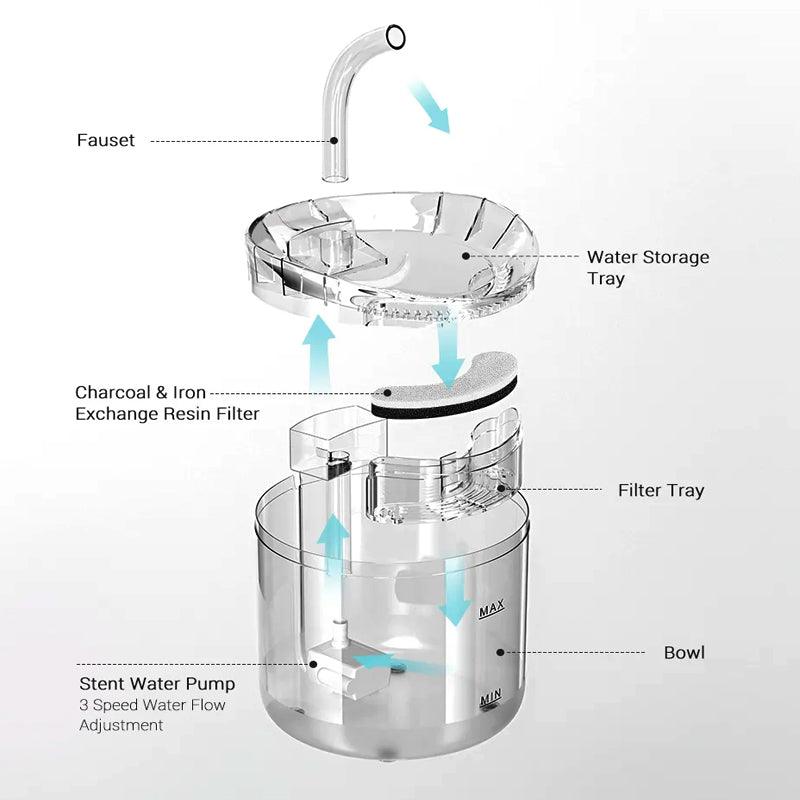 Fauset

Water Storage Tray

Charcoal & Iron Exchange Resin Filter

Filter Tray

MAX

Bowl

Stent Water Pump
3 Speed Water Flow Adjustment

MIN