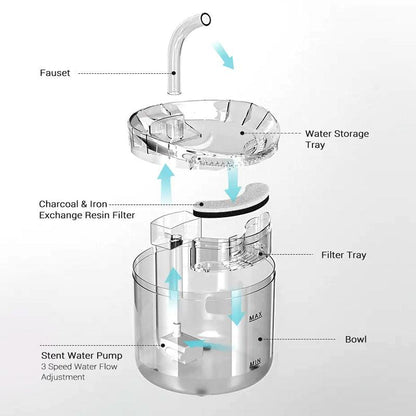 Fauset

Water Storage Tray

Charcoal & Iron Exchange Resin Filter

Filter Tray

MAX

Bowl

Stent Water Pump
3 Speed Water Flow Adjustment

MIN